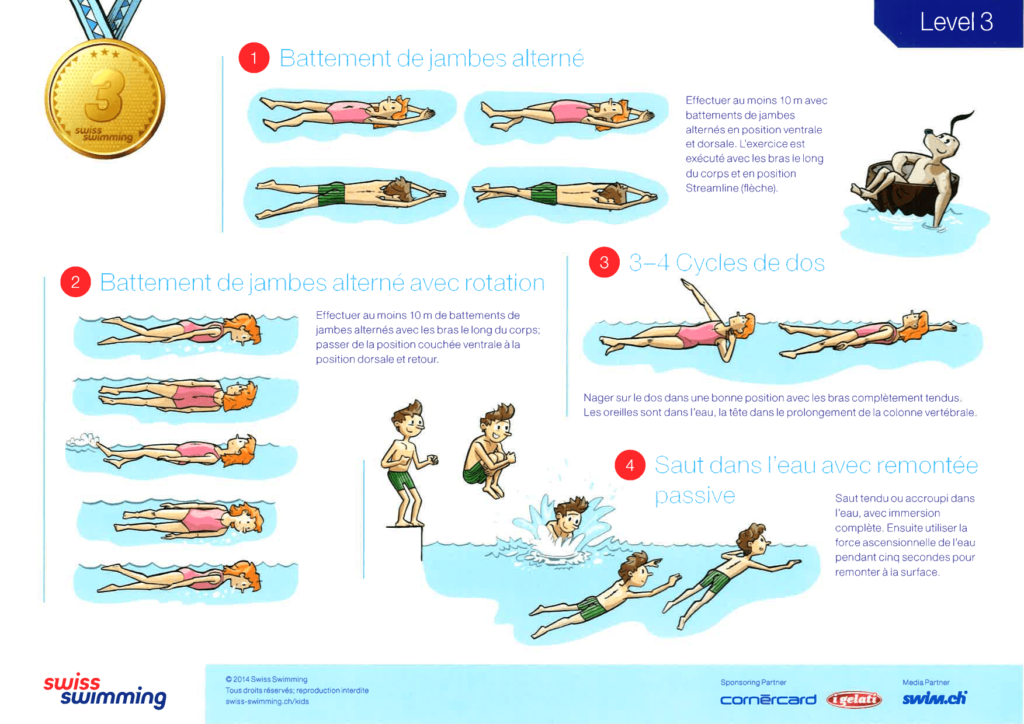 Level 3

3
swiss swimming

1 Battement de jambes alterné

Effectuer au moins 10 m avec battements de jambes alternés en position ventrale et dorsale. L'exercice est exécuté avec les bras le long du corps et en position Streamline (flèche).

2 Battement de jambes alterné avec rotation

Effectuer au moins 10 m de battements de jambes alternés avec les bras le long du corps; passer de la position couchée ventrale à la position dorsale et retour.

3 3–4 Cycles de dos

Nager sur le dos dans une bonne position avec les bras complètement tendus. Les oreilles sont dans l'eau, la tête dans le prolongement de la colonne vertébrale.

4 Saut dans l'eau avec remontée passive

Saut tendu ou accroupi dans l'eau, avec immersion complète. Ensuite utiliser la force ascensionnelle de l'eau pendant cinq secondes pour remonter à la surface.

swiss swimming

© 2014 Swiss Swimming
Tous droits réservés; reproduction interdite
swiss-swimming.ch/kids

Sponsoring Partner
cornèrcard
i gelati

Media Partner
swim.ch